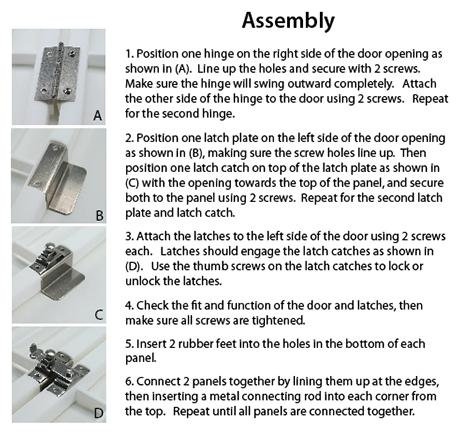 Assembly

A

B

C

D

1. Position one hinge on the right side of the door opening as shown in (A). Line up the holes and secure with 2 screws. Make sure the hinge will swing outward completely. Attach the other side of the hinge to the door using 2 screws. Repeat for the second hinge.

2. Position one latch plate on the left side of the door opening as shown in (B), making sure the screw holes line up. Then position one latch catch on top of the latch plate as shown in (C) with the opening towards the top of the panel, and secure both to the panel using 2 screws. Repeat for the second latch plate and latch catch.

3. Attach the latches to the left side of the door using 2 screws each. Latches should engage the latch catches as shown in (D). Use the thumb screws on the latch catches to lock or unlock the latches.

4. Check the fit and function of the door and latches, then make sure all screws are tightened.

5. Insert 2 rubber feet into the holes in the bottom of each panel.

6. Connect 2 panels together by lining them up at the edges, then inserting a metal connecting rod into each corner from the top. Repeat until all panels are connected together.