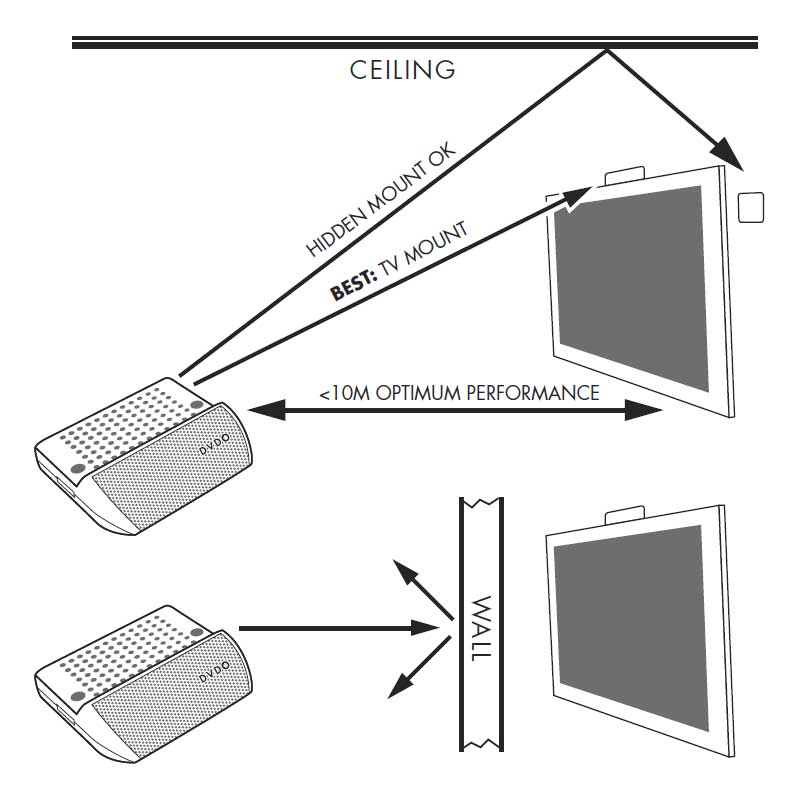 CEILING

HIDDEN MOUNT OK

BEST: TV MOUNT

<10M OPTIMUM PERFORMANCE

DVDO

WALL

DVDO