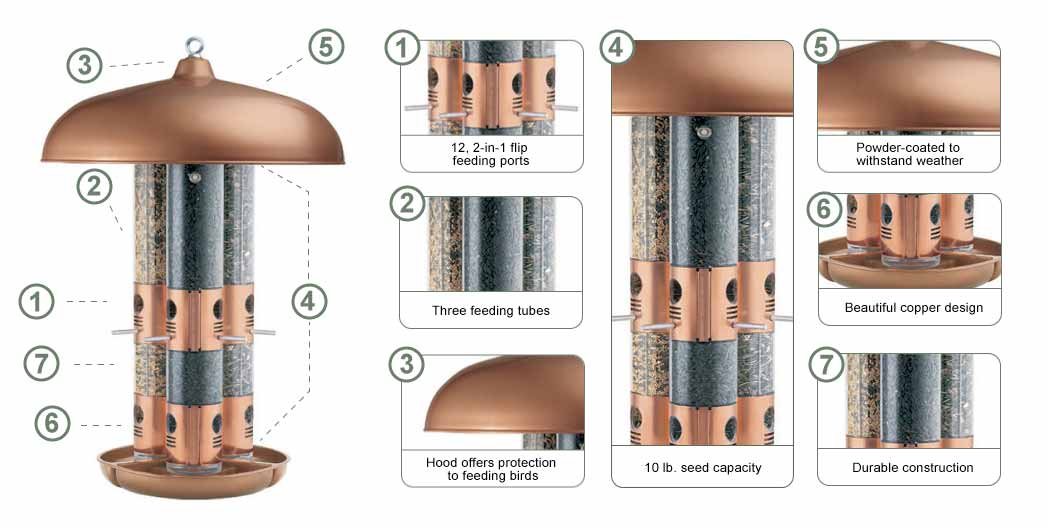 3
5
2
1
4
7
6

1
12, 2-in-1 flip feeding ports

2
Three feeding tubes

3
Hood offers protection to feeding birds

4
10 lb. seed capacity

5
Powder-coated to withstand weather

6
Beautiful copper design

7
Durable construction