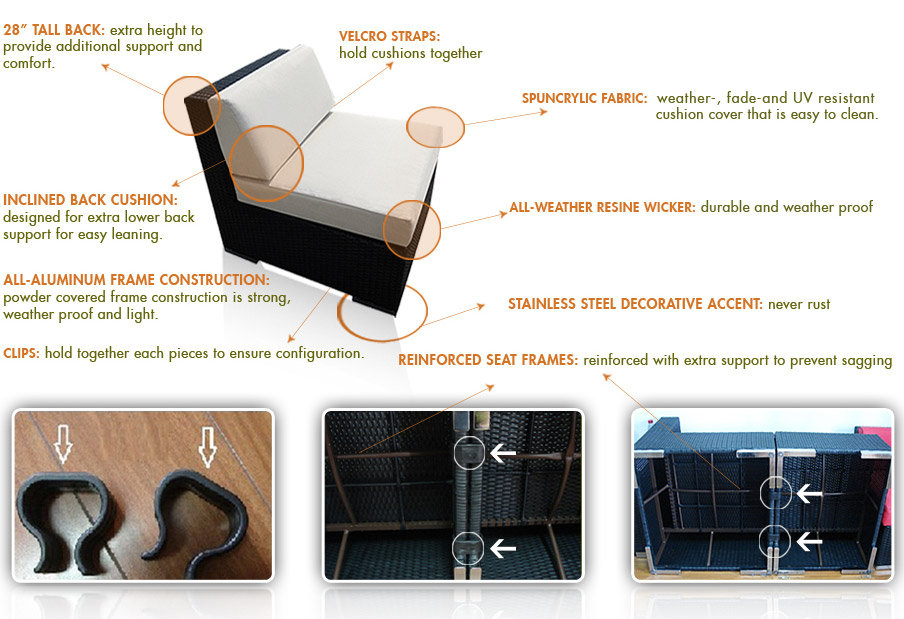 28" TALL BACK: extra height to provide additional support and comfort.

VELCRO STRAPS: hold cushions together

SPUNCRYLIC FABRIC: weather-, fade-and UV resistant cushion cover that is easy to clean.

INCLINED BACK CUSHION: designed for extra lower back support for easy leaning.

ALL-WEATHER RESINE WICKER: durable and weather proof

ALL-ALUMINUM FRAME CONSTRUCTION: powder covered frame construction is strong, weather proof and light.

STAINLESS STEEL DECORATIVE ACCENT: never rust

CLIPS: hold together each pieces to ensure configuration.

REINFORCED SEAT FRAMES: reinforced with extra support to prevent sagging