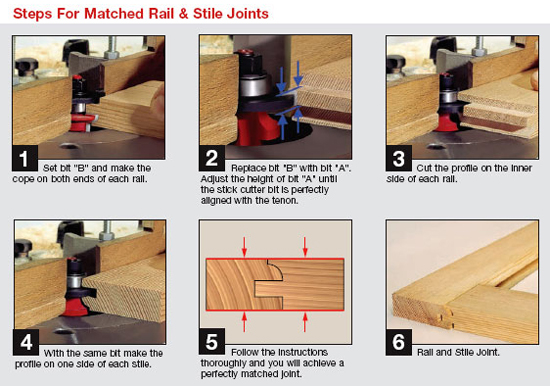 Steps For Matched Rail & Stile Joints

1 Set bit "B" and make the cope on both ends of each rail.

2 Replace bit "B" with bit "A". Adjust the height of bit "A" until the stick cutter bit is perfectly aligned with the tenon.

3 Cut the profile on the inner side of each rail.

4 With the same bit make the profile on one side of each stile.

5 Follow the instructions thoroughly and you will achieve a perfectly matched joint.

6 Rail and Stile Joint.