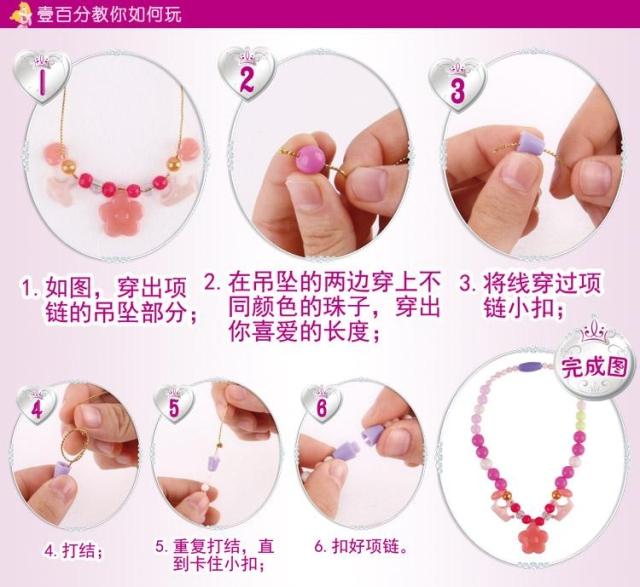 壹百分教你如何玩

1

2

3

1. 如图，穿出项链的吊坠部分；

2. 在吊坠的两边穿上不同颜色的珠子，穿出你喜爱的长度；

3. 将线穿过项链小扣；

完成图

4

5

6

4. 打结；

5. 重复打结，直到卡住小扣；

6. 扣好项链。