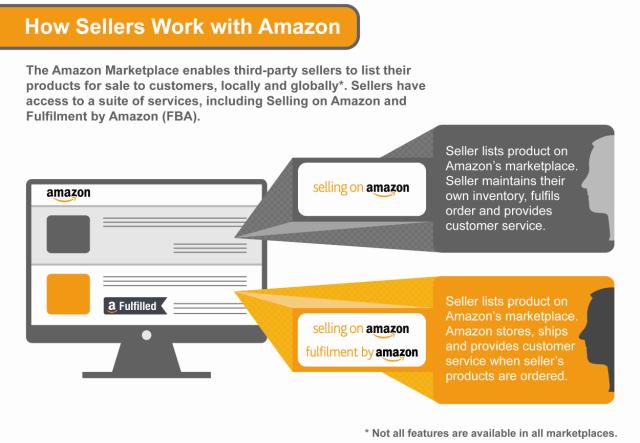 How Sellers Work with Amazon

The Amazon Marketplace enables third-party sellers to list their products for sale to customers, locally and globally*. Sellers have access to a suite of services, including Selling on Amazon and Fulfilment by Amazon (FBA).

amazon

a Fulfilled

selling on amazon

Seller lists product on Amazon's marketplace. Seller maintains their own inventory, fulfils order and provides customer service.

selling on amazon
fulfilment by amazon

Seller lists product on Amazon's marketplace. Amazon stores, ships and provides customer service when seller's products are ordered.

* Not all features are available in all marketplaces.