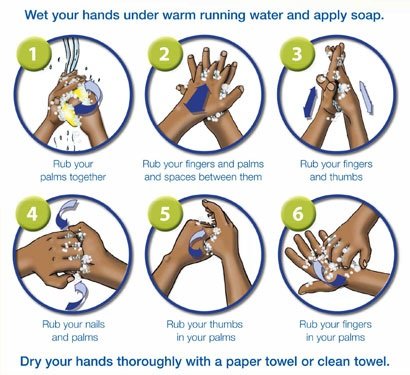 Wet your hands under warm running water and apply soap.

1

Rub your palms together

2

Rub your fingers and palms and spaces between them

3

Rub your fingers and thumbs

4

Rub your nails and palms

5

Rub your thumbs in your palms

6

Rub your fingers in your palms

Dry your hands thoroughly with a paper towel or clean towel.